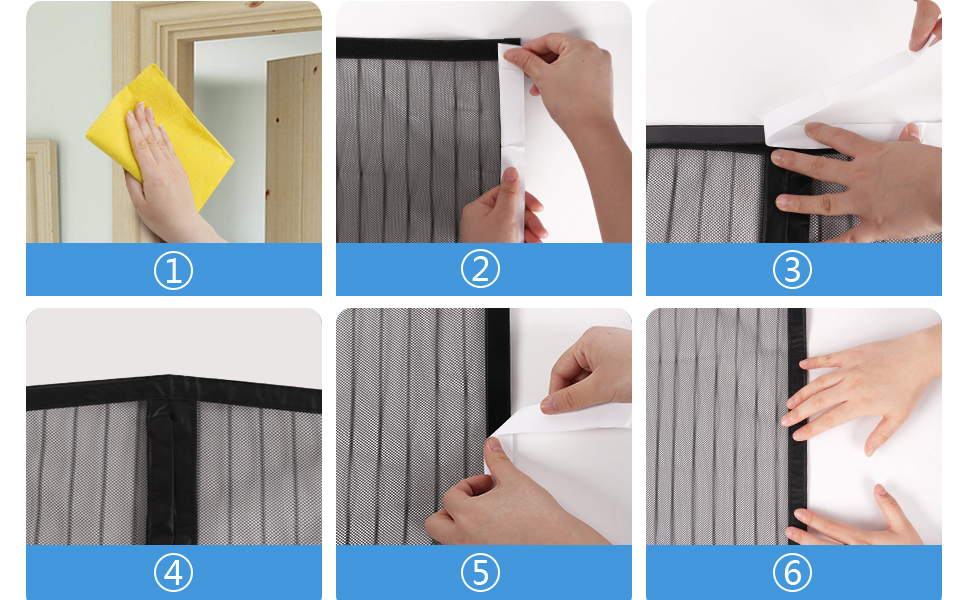 ①

②

③

④

⑤

⑥